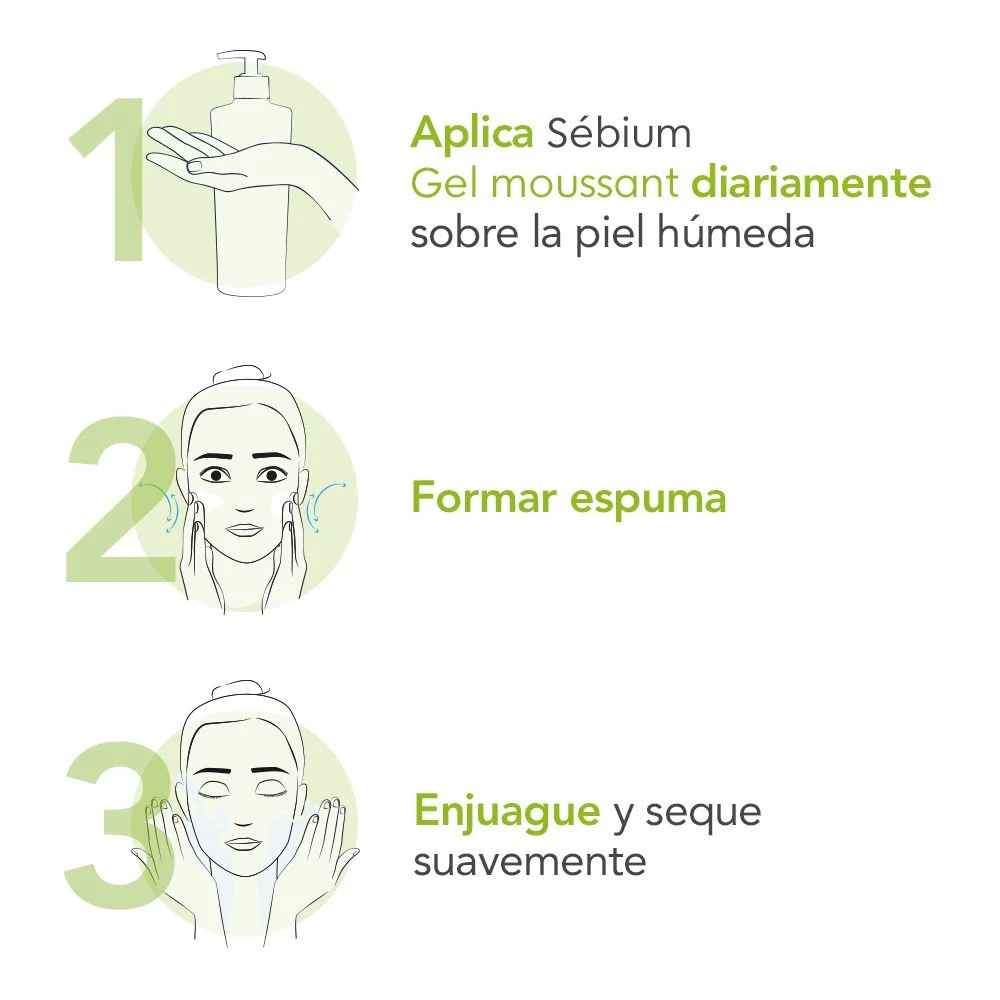 1

Aplica Sébium Gel moussant diariamente sobre la piel húmeda

2

Formar espuma

3

Enjuague y seque suavemente